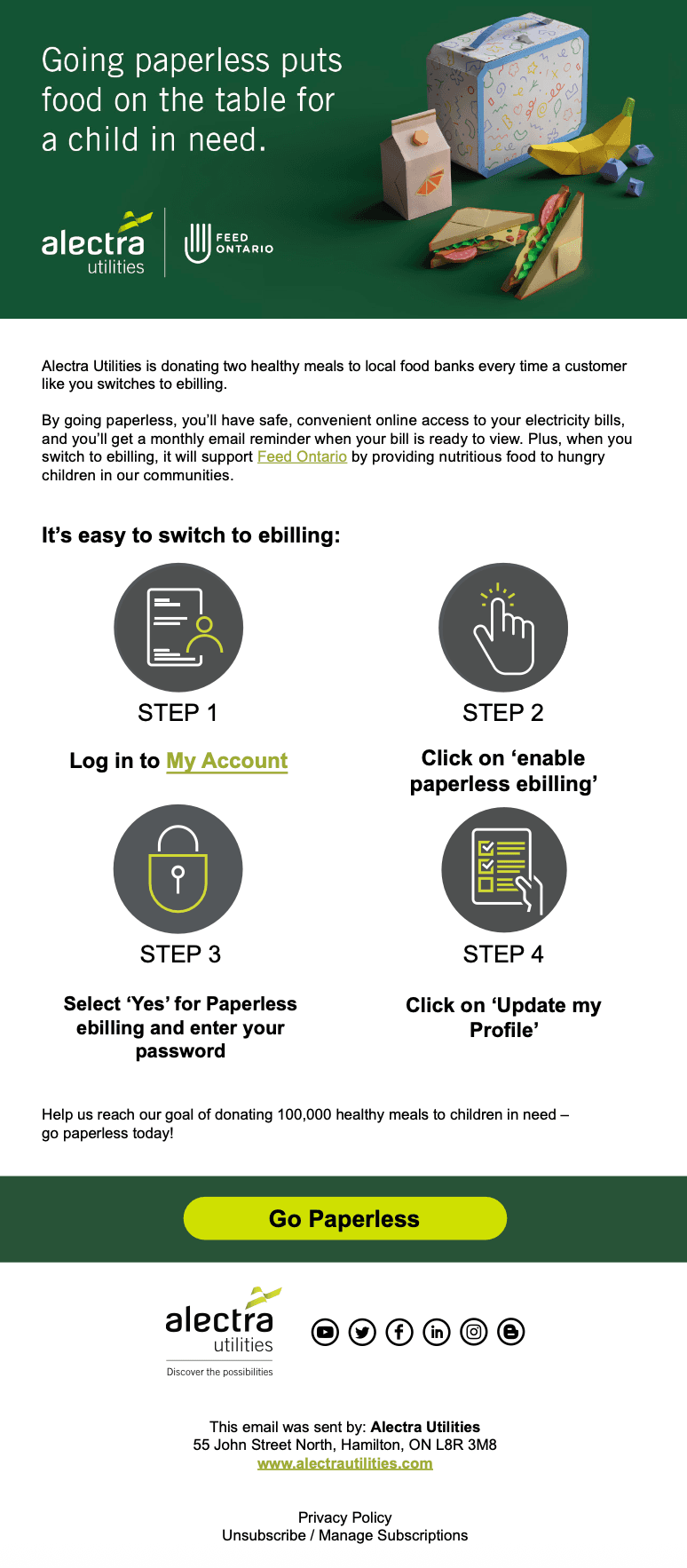 Going paperless puts food on the table for a child in need.

alectra utilities

FEED ONTARIO

Alectra Utilities is donating two healthy meals to local food banks every time a customer like you switches to ebilling.

By going paperless, you'll have safe, convenient online access to your electricity bills, and you'll get a monthly email reminder when your bill is ready to view. Plus, when you switch to ebilling, it will support Feed Ontario by providing nutritious food to hungry children in our communities.

It's easy to switch to ebilling:

STEP 1

Log in to My Account

STEP 2

Click on 'enable paperless ebilling'

STEP 3

Select 'Yes' for Paperless ebilling and enter your password

STEP 4

Click on 'Update my Profile'

Help us reach our goal of donating 100,000 healthy meals to children in need – go paperless today!

Go Paperless

alectra utilities

Discover the possibilities

This email was sent by: Alectra Utilities
55 John Street North, Hamilton, ON L8R 3M8
www.alectrautilities.com

Privacy Policy
Unsubscribe / Manage Subscriptions